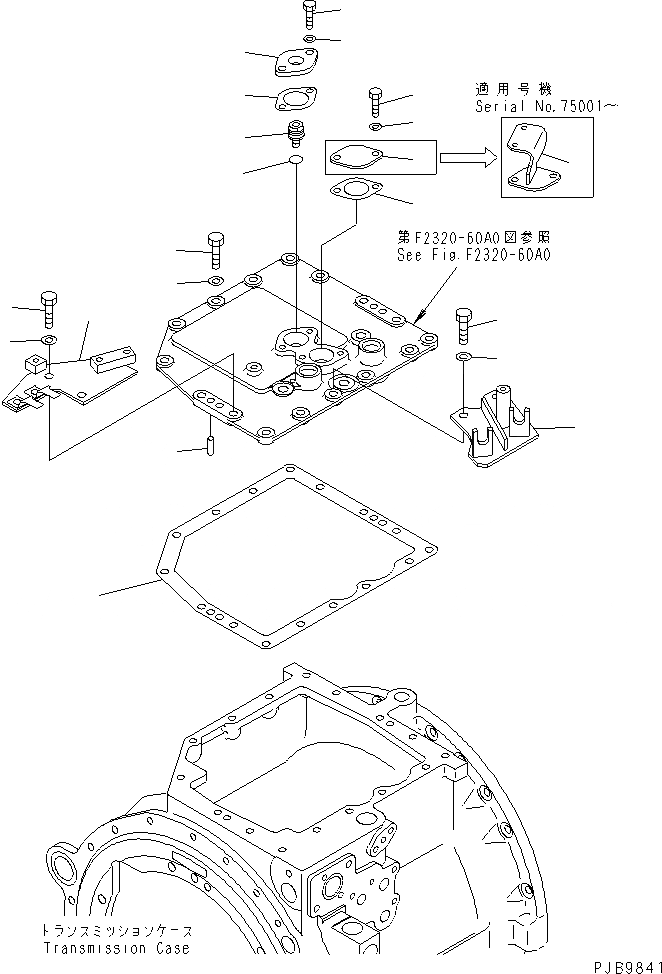 適用号機
Serial No.75001～

第F2320-60A0図参照
See Fig.F2320-60A0

トランスミッションケース
Transmission Case

PJB9841