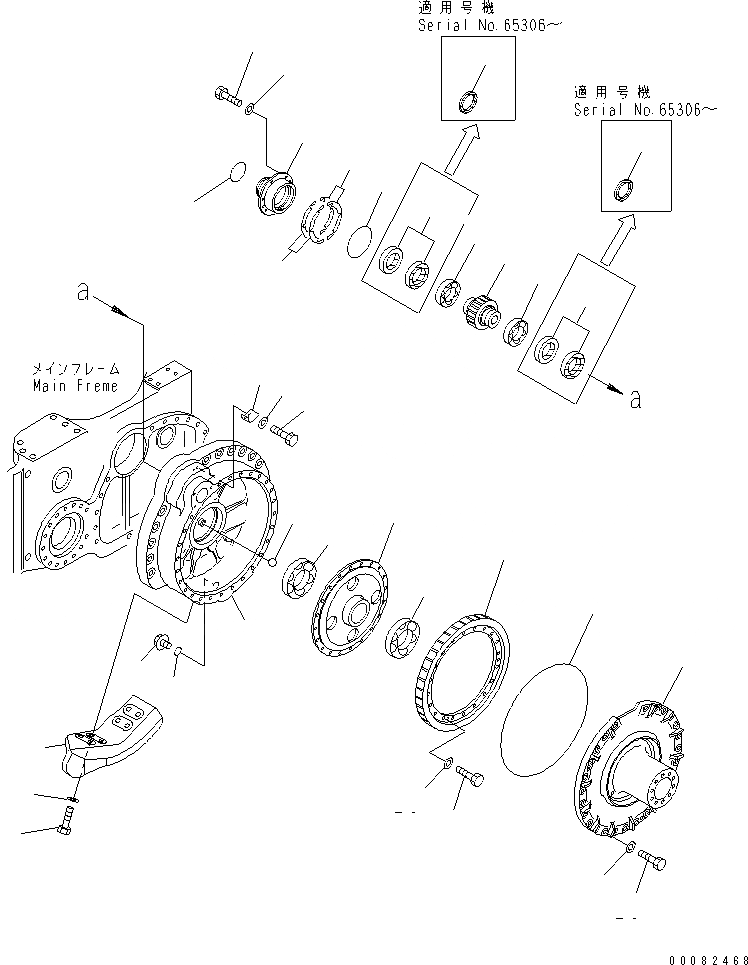 適用号機
Serial No.65306~

適用号機
Serial No.65306~

a

メインフレーム
Main Freme

a

00082468