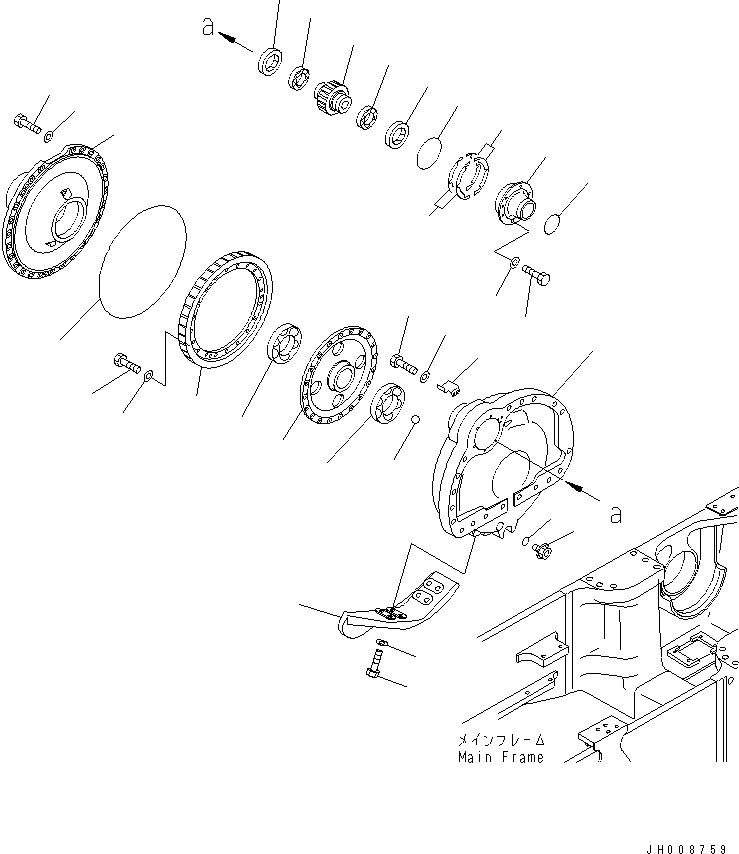 a

a

メインフレーム
Main Frame

JH008759