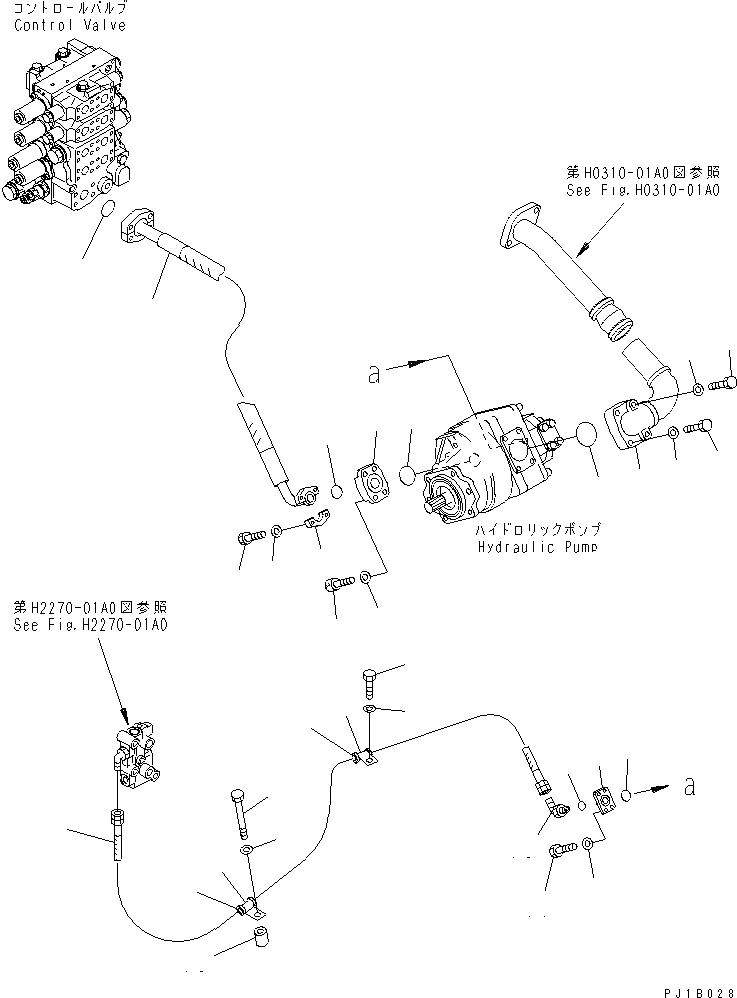 コントロールバルブ
Control Valve

第H0310-01A0図参照
See Fig.H0310-01A0

a

ハイドロリックポンプ
Hydraulic Pump

第H2270-01A0図参照
See Fig.H2270-01A0

a

PJ1B028