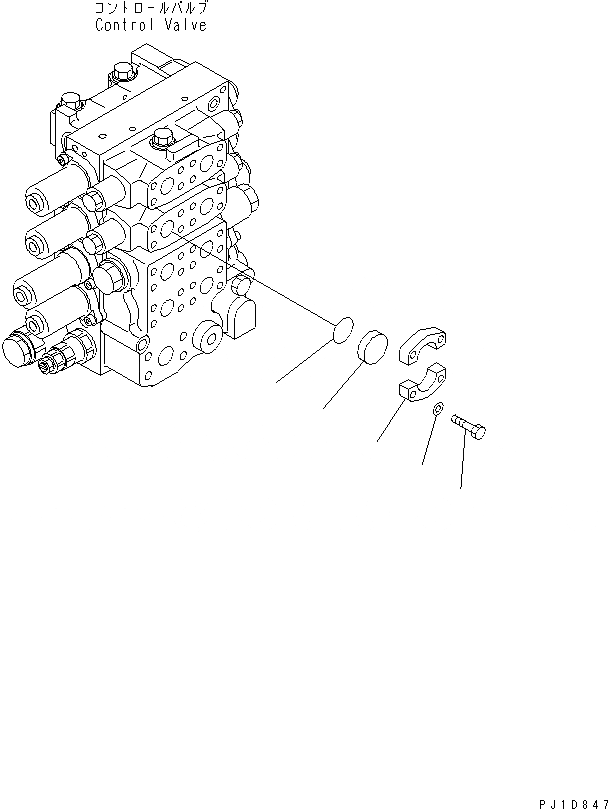 コントロールバルブ
Control Valve

PJ1D847