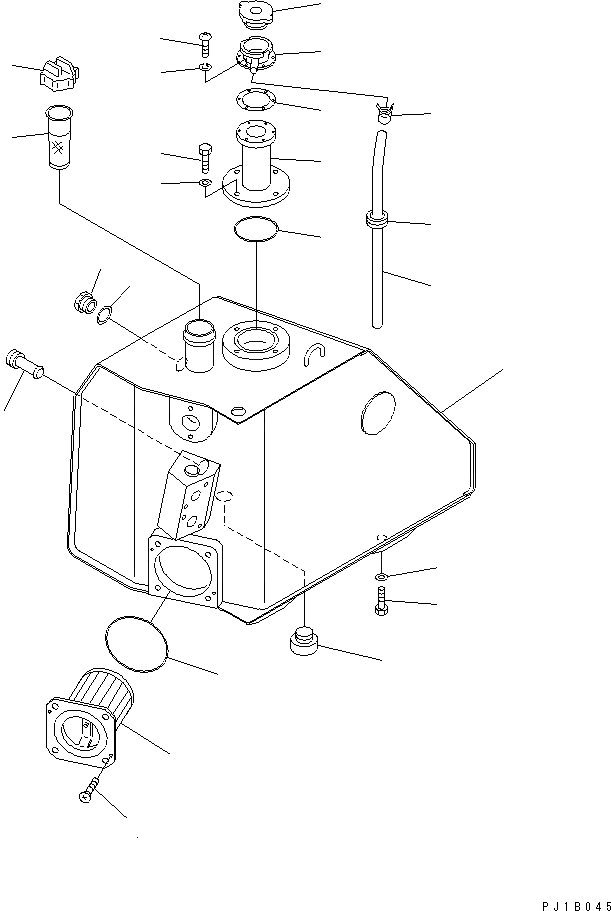 PJ1B045