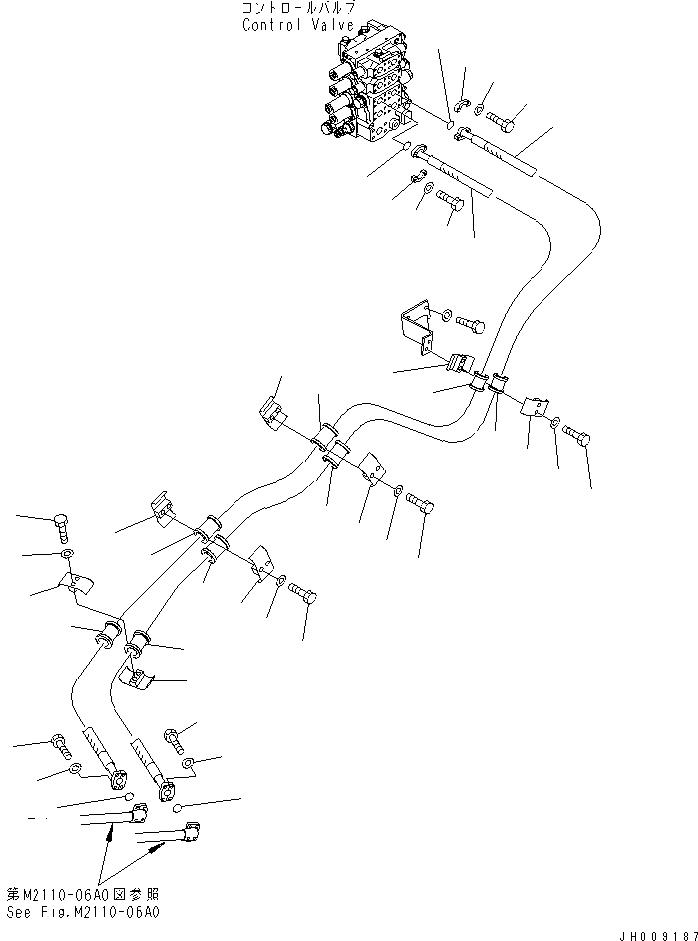 コントロールバルブ
Control Valve

第M2110-06A0図参照
See Fig.M2110-06A0

JH009187