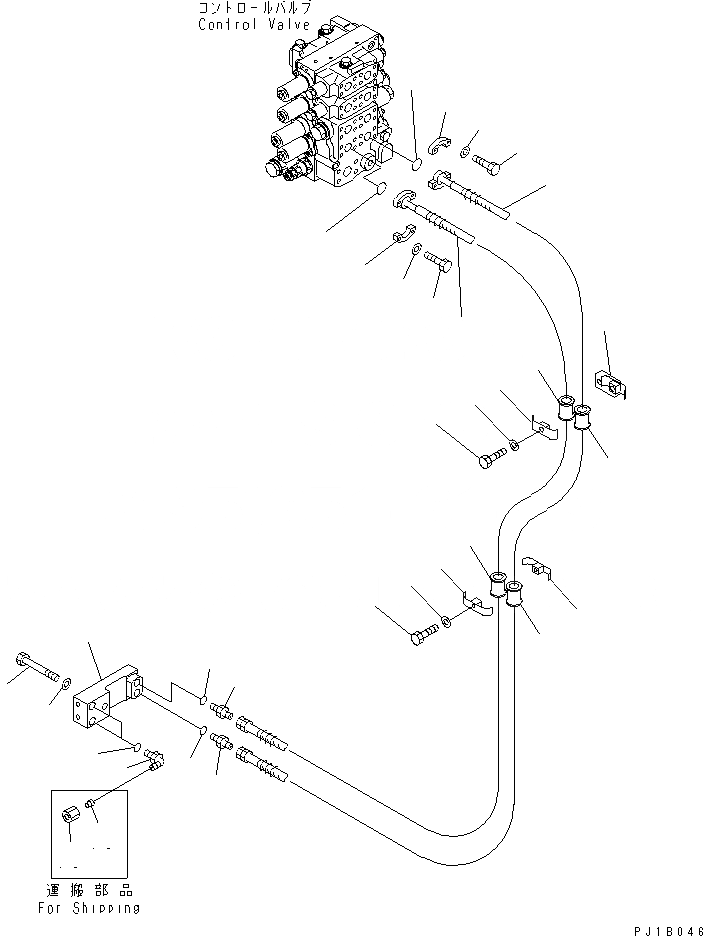 コントロールバルブ
Control Valve

運搬部品
For Shipping

PJ1B046