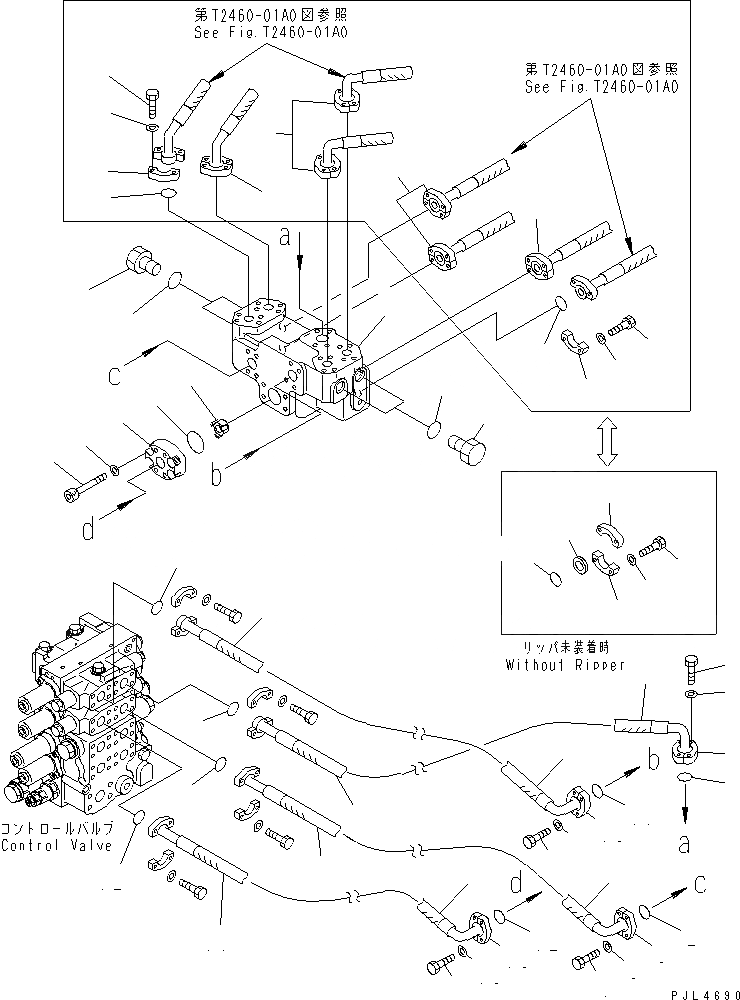 第T2460-01A0図参照
See Fig.T2460-01A0

第T2460-01A0図参照
See Fig.T2460-01A0

a

c

b

d

リッパ未装着時
Without Ripper

コントロールバルブ
Control Valve

b

a

d

c

PJL4690