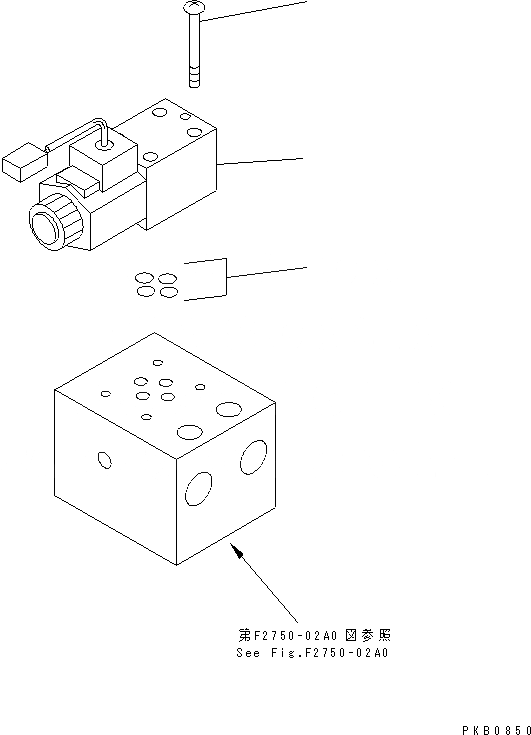 第F2750-02A0 図参照
See Fig.F2750-02A0

PKB0850