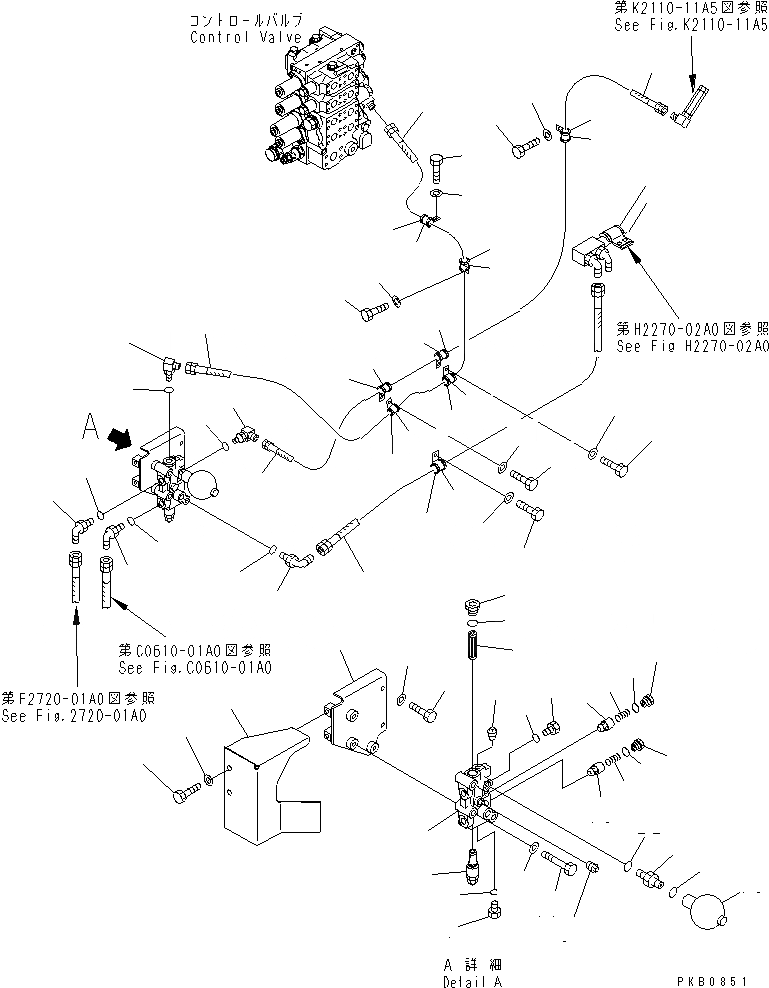 コントロールバルブ
Control Valve

第K2110-11A5図参照
See Fig.K2110-11A5

第H2270-02A0図参照
See Fig H2270-02A0

A

第C0610-01A0図参照
See Fig.C0610-01A0

第F2720-01A0図参照
See Fig.2720-01A0

A 詳細
Detail A

PKB0851