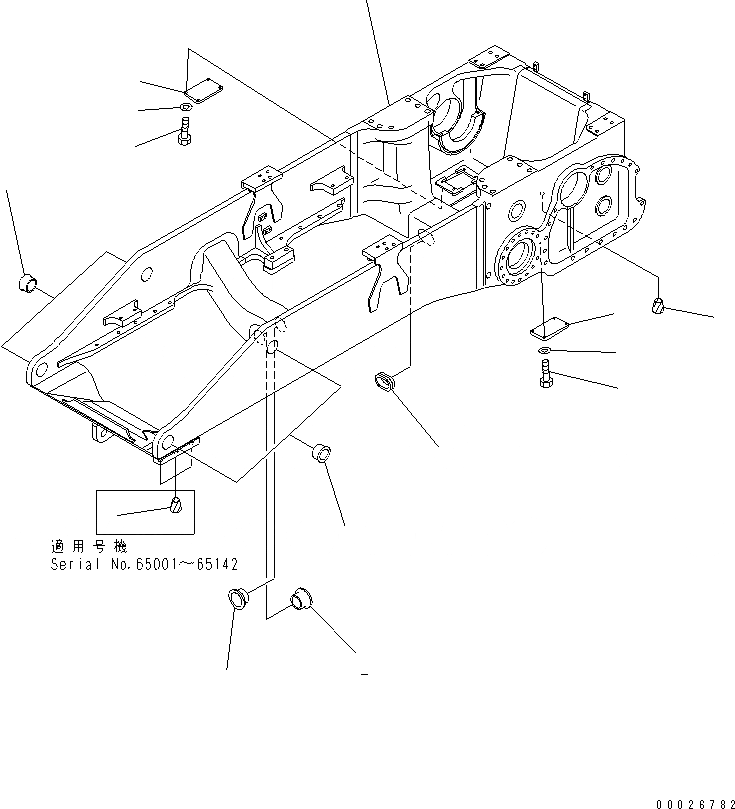 適用号機
Serial No.65001～65142

00026782