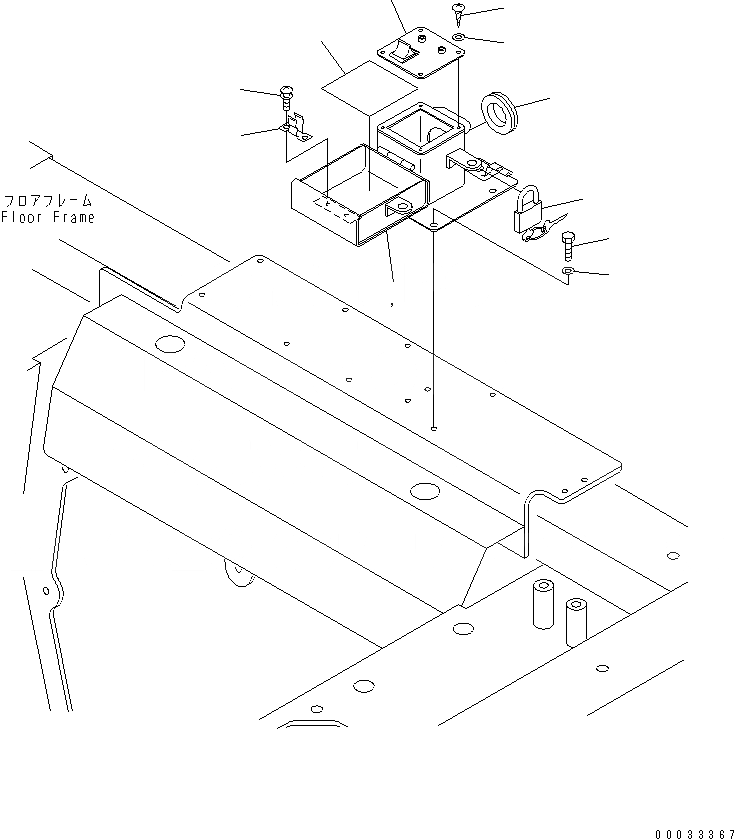 フロアフレーム
Floor Frame

00033367