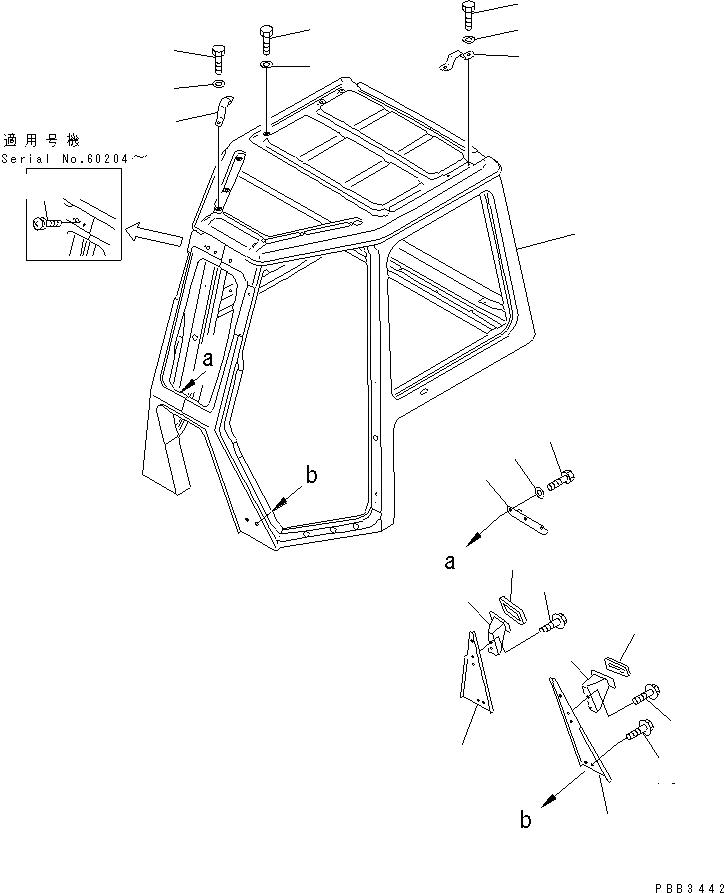 適用号機
Serial No.60204~

a

b

a

b

PBB3442