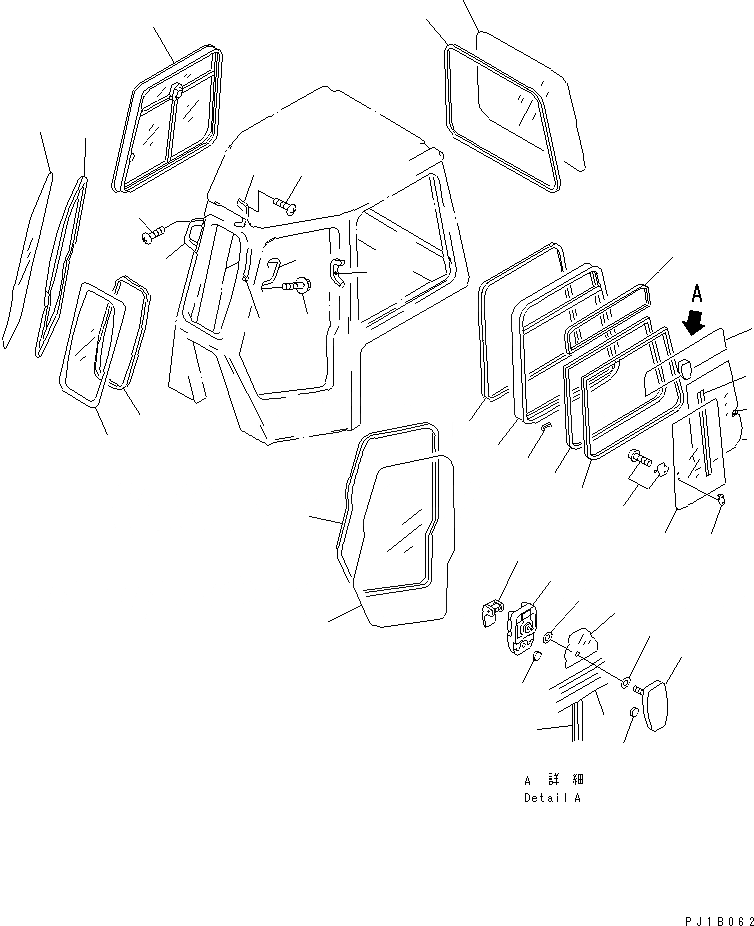 A

A 詳 細
Detail A

PJ1B062