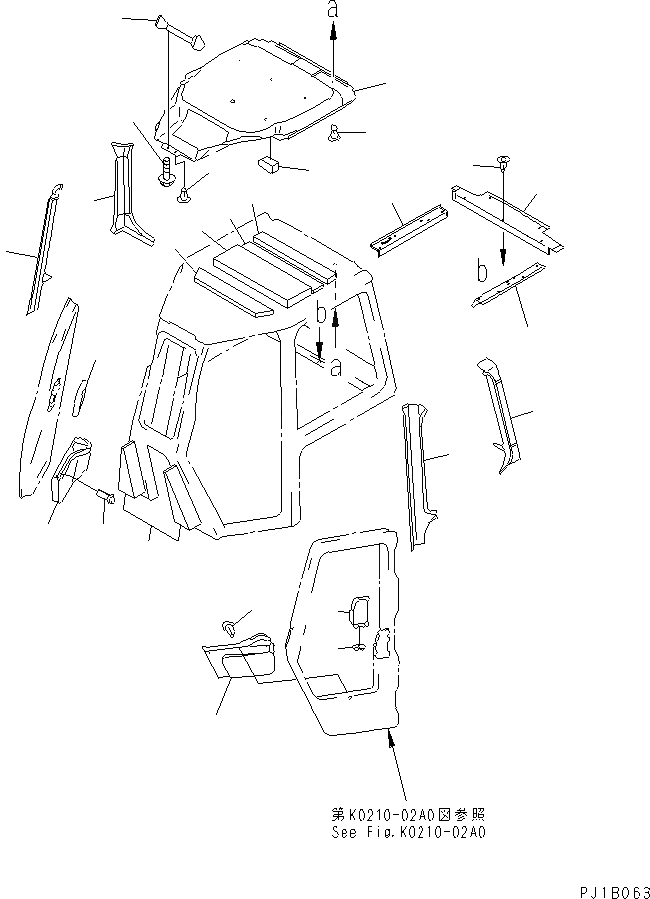 a

b

b

a

第K0210-02A0図参照
See Fig.K0210-02A0

PJ1B063