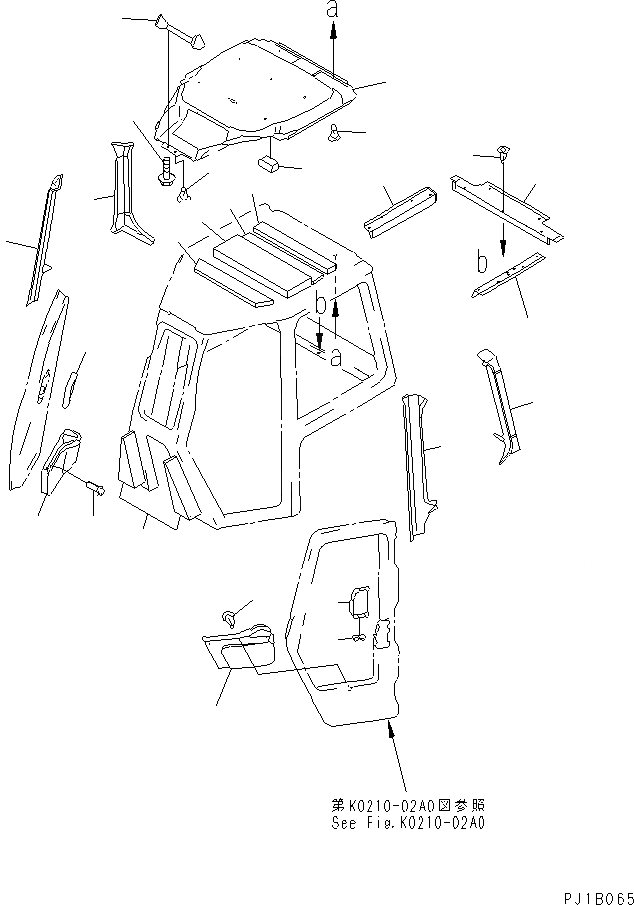 a

b

b

a

第K0210-02A0図参照
See Fig.K0210-02A0

PJ1B065