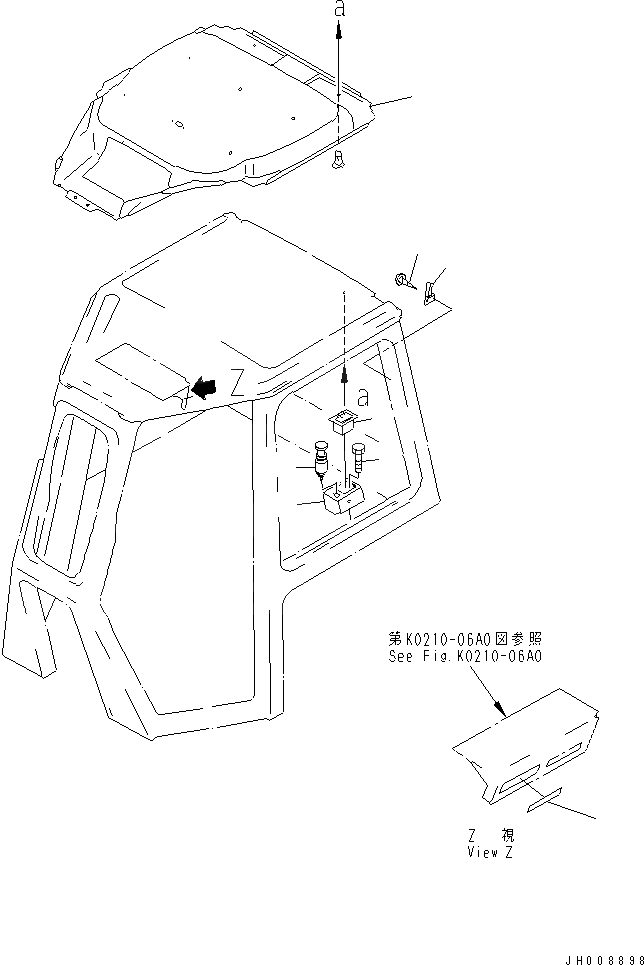 a

Z

a

第K0210-06A0図参照
See Fig.K0210-06A0

Z 視
View Z

JH008898