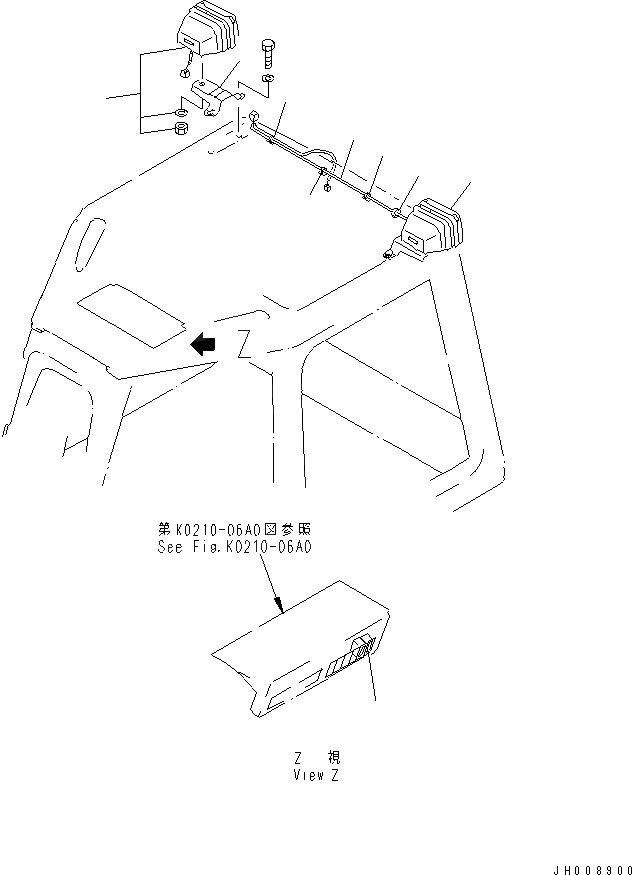 Z

第K0210-06A0図参照
See Fig.K0210-06A0

Z 視
View Z

JH008900