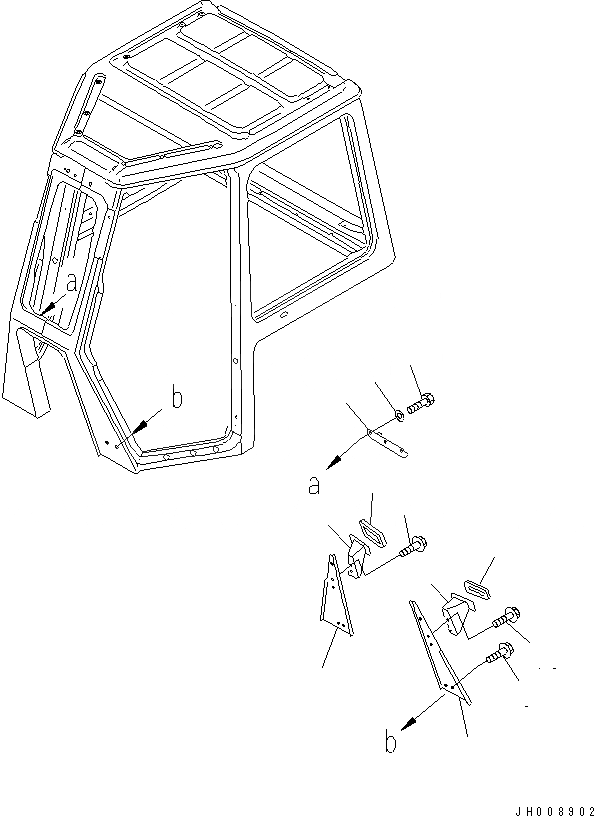 a
b
a
b
JH008902