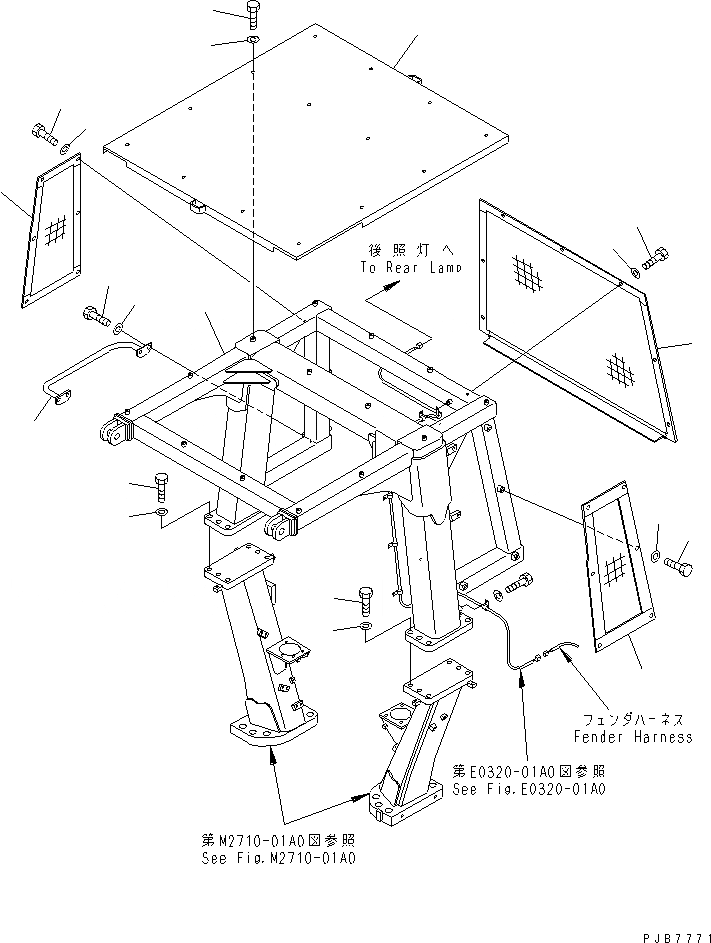 後照灯へ
To Rear Lamp

フェンダハーネス
Fender Harness

第E0320-01A0図参照
See Fig.E0320-01A0

第M2710-01A0図参照
See Fig.M2710-01A0

PJB7771