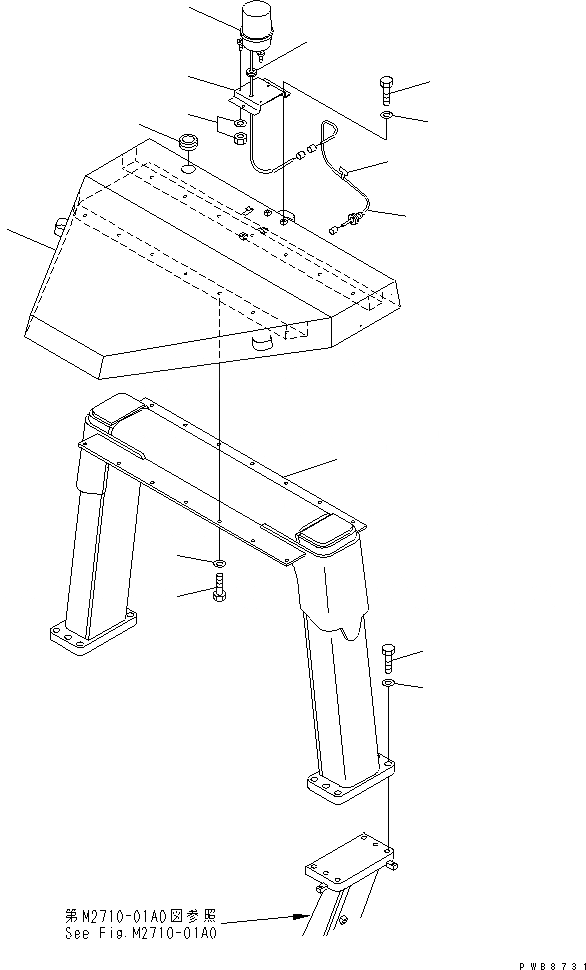 第M2710-01A0図参照
See Fig.M2710-01A0

PWB8731