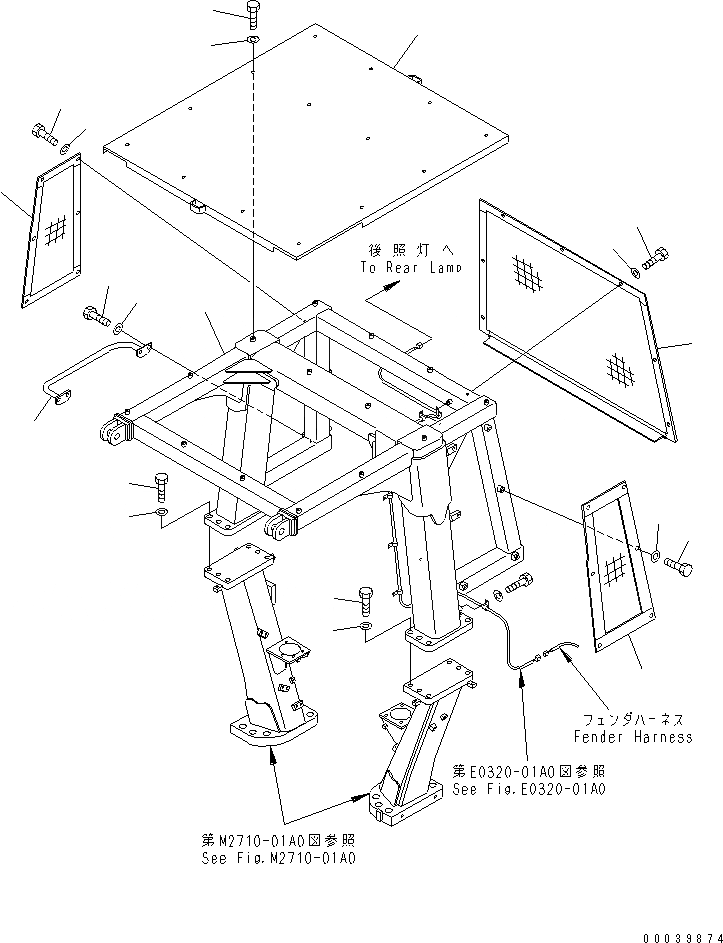 後照灯へ
To Rear Lamp

フェンダハーネス
Fender Harness

第E0320-01A0図参照
See Fig.E0320-01A0

第M2710-01A0図参照
See Fig.M2710-01A0

00039874