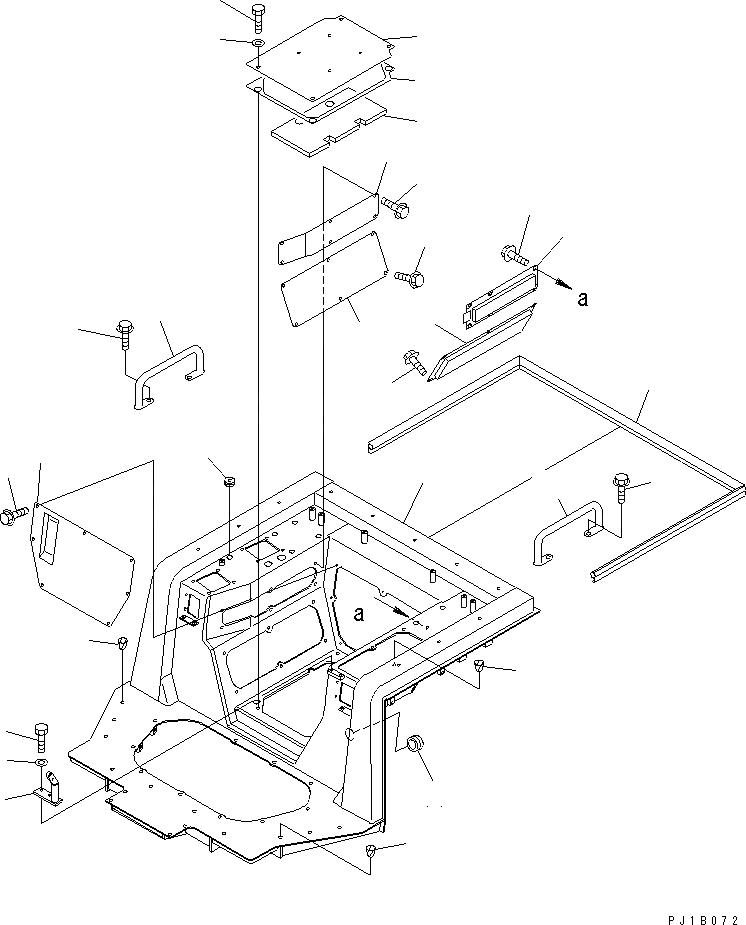 a

a

PJ1B072