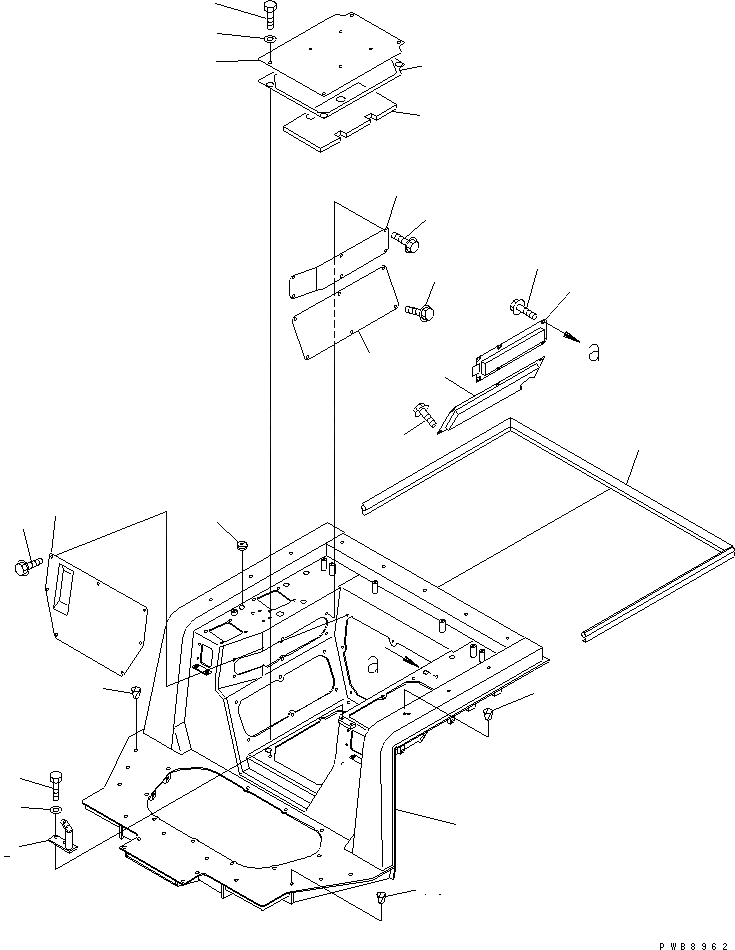 a

a

PWB8962