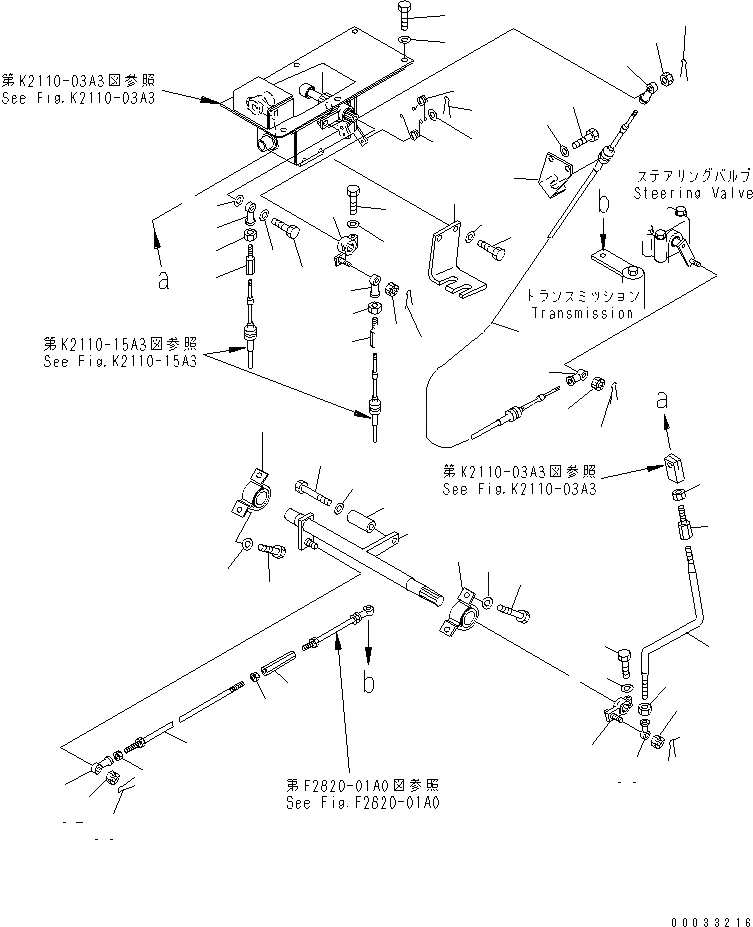 第K2110-03A3図参照
See Fig.K2110-03A3

ステアリングバルブ
Steering Valve

b

a

トランスミッション
Transmission

第K2110-15A3図参照
See Fig.K2110-15A3

a

第K2110-03A3図参照
See Fig.K2110-03A3

b

第F2820-01A0図参照
See Fig.F2820-01A0

00033216