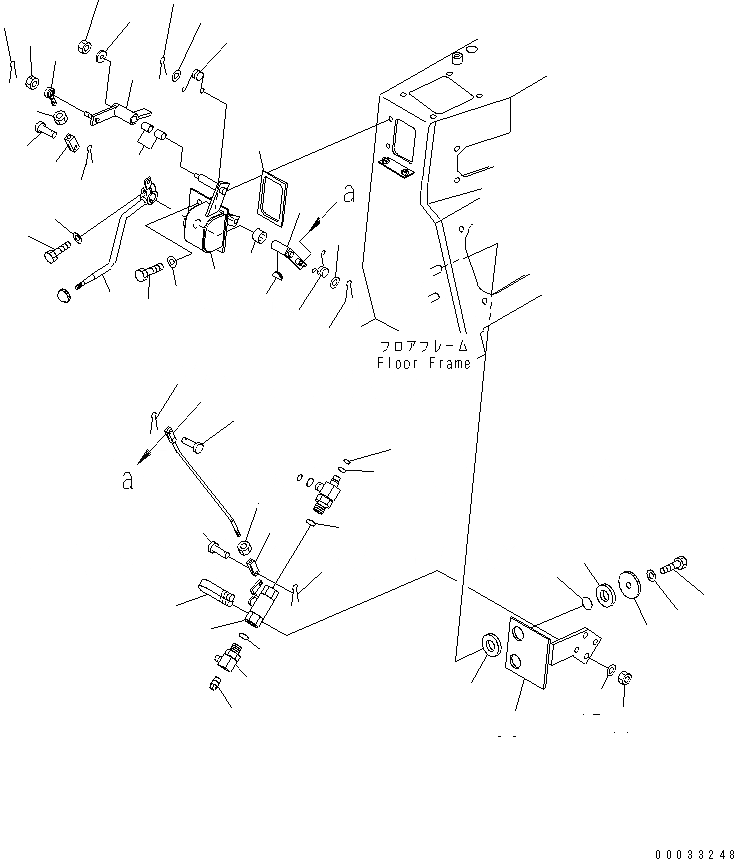 a

フロアフレーム
Floor Frame

a

00033248