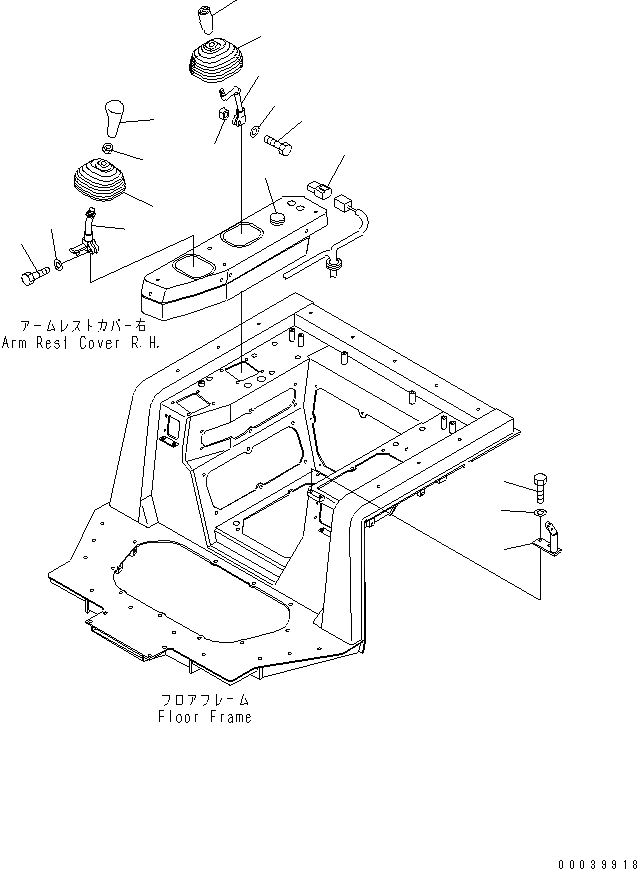 アームレストカバー右
Arm Rest Cover R.H.

フロアフレーム
Floor Frame

00039918