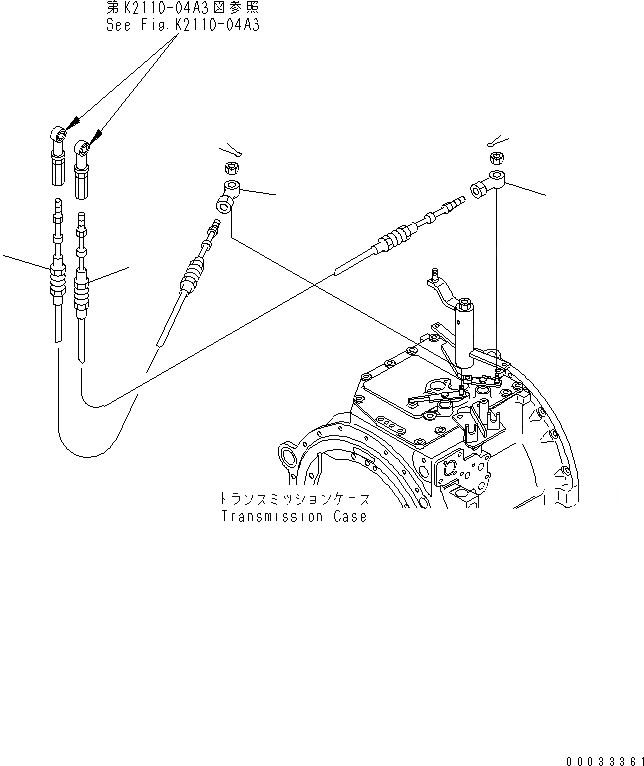 第K2110-04A3図参照
See Fig.K2110-04A3

トランスミッションケース
Transmission Case

00033361