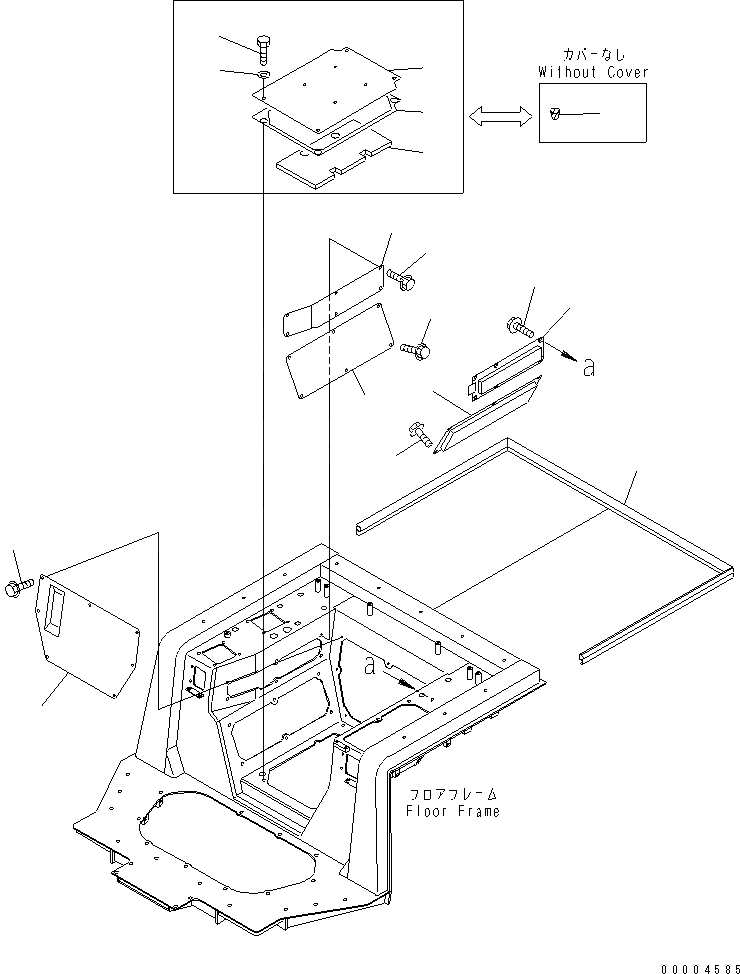 カバーなし
Without Cover

a

a

フロアフレーム
Floor Frame

00004585