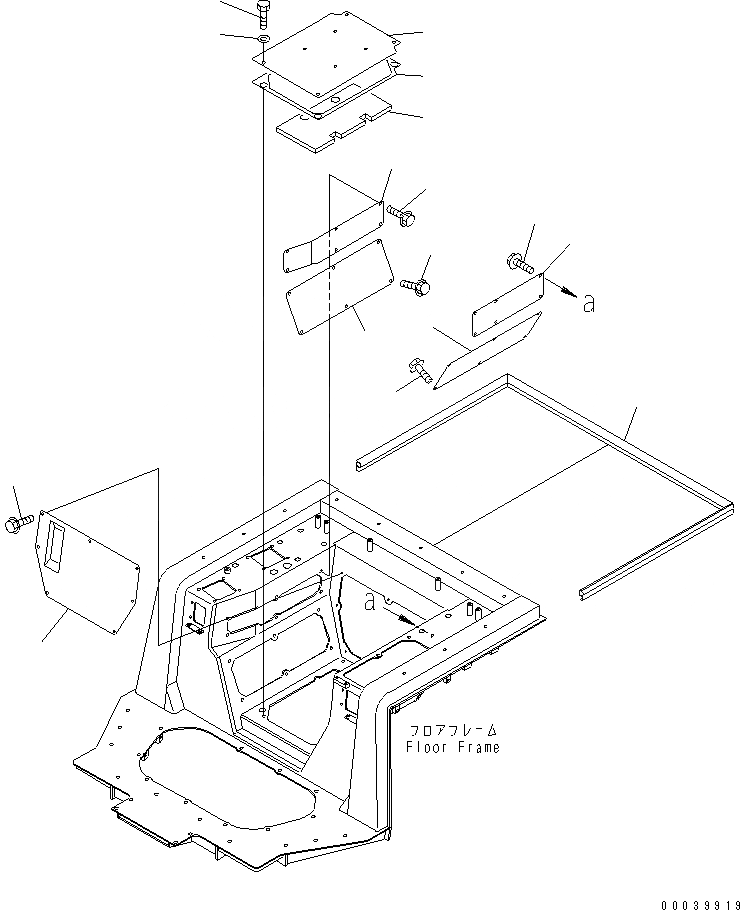 a
a
フロアフレーム
Floor Frame
00039919