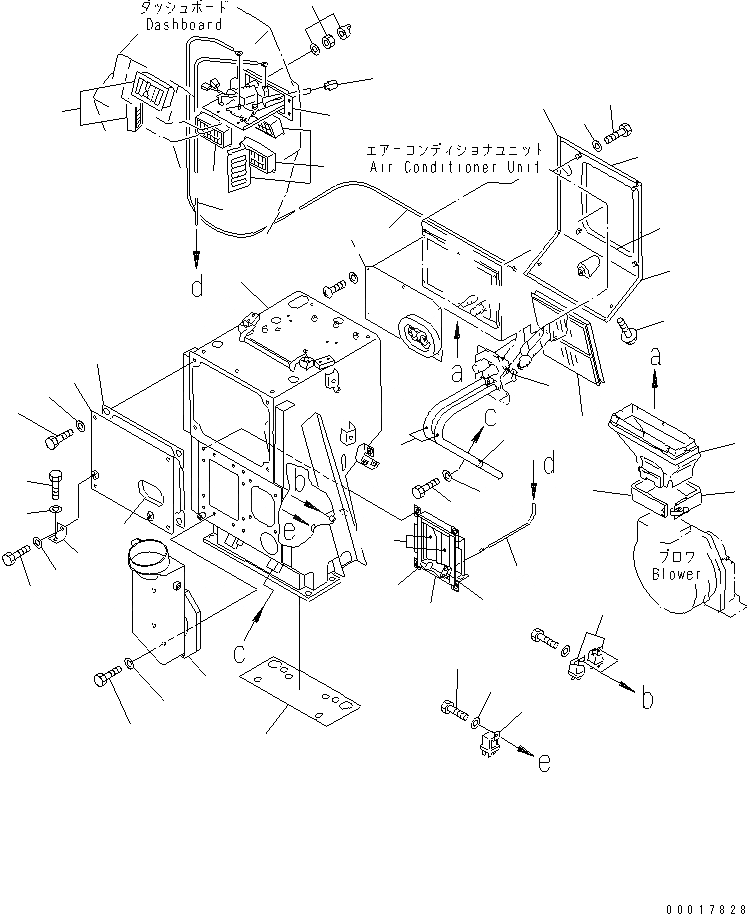 ダッシュボード
Dashboard

エアーコンディショナユニット
Air Conditioner Unit

d

a

a

c

d

b

e

ブロワ
Blower

c

b

e

00017828