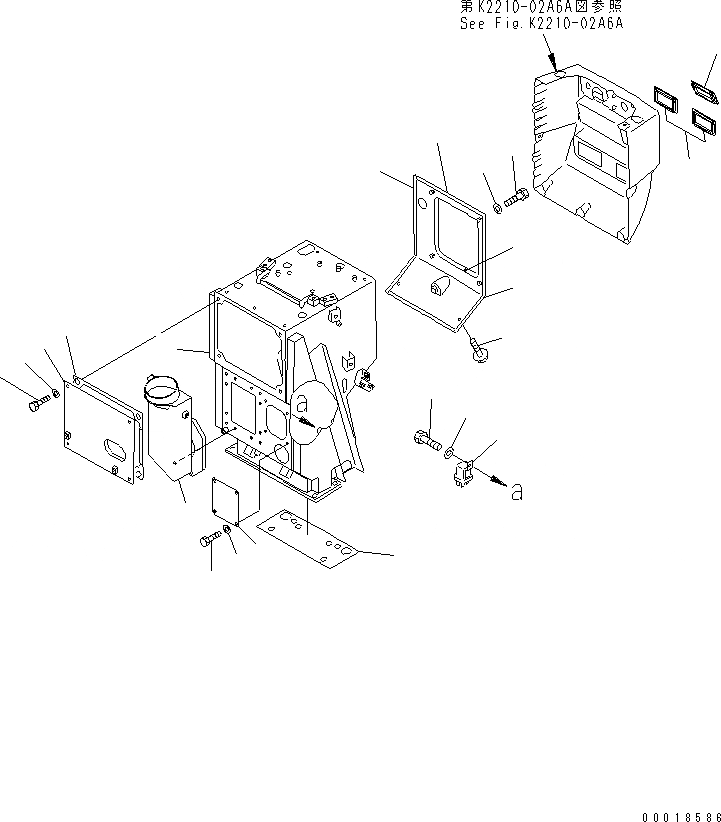 第K2210-02A6A図参照
See Fig.K2210-02A6A

a

a

00018586