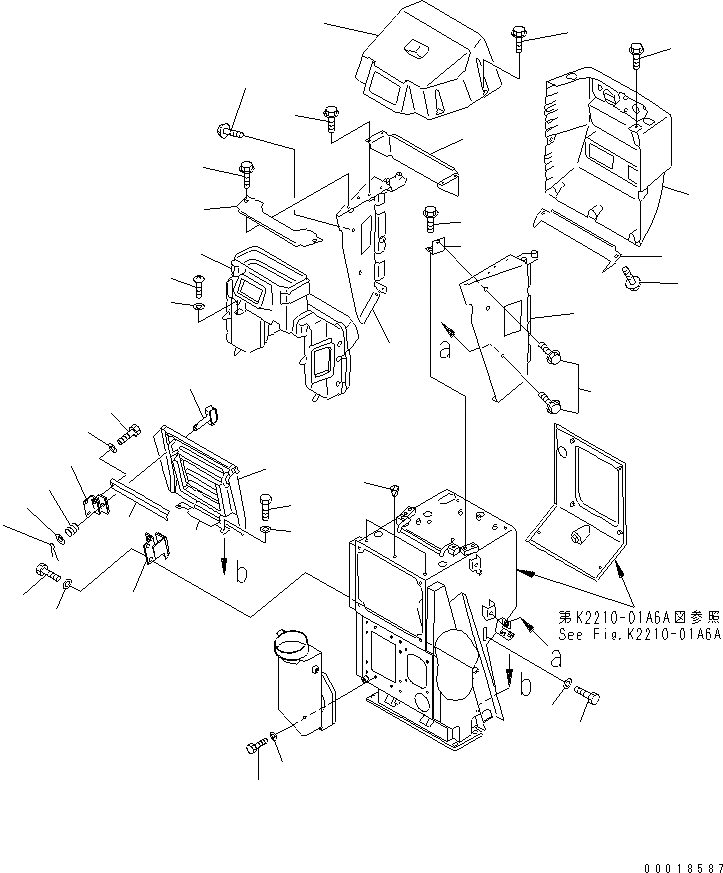 a

b

第K2210-01A6A図参照
See Fig.K2210-01A6A

a

b

00018587