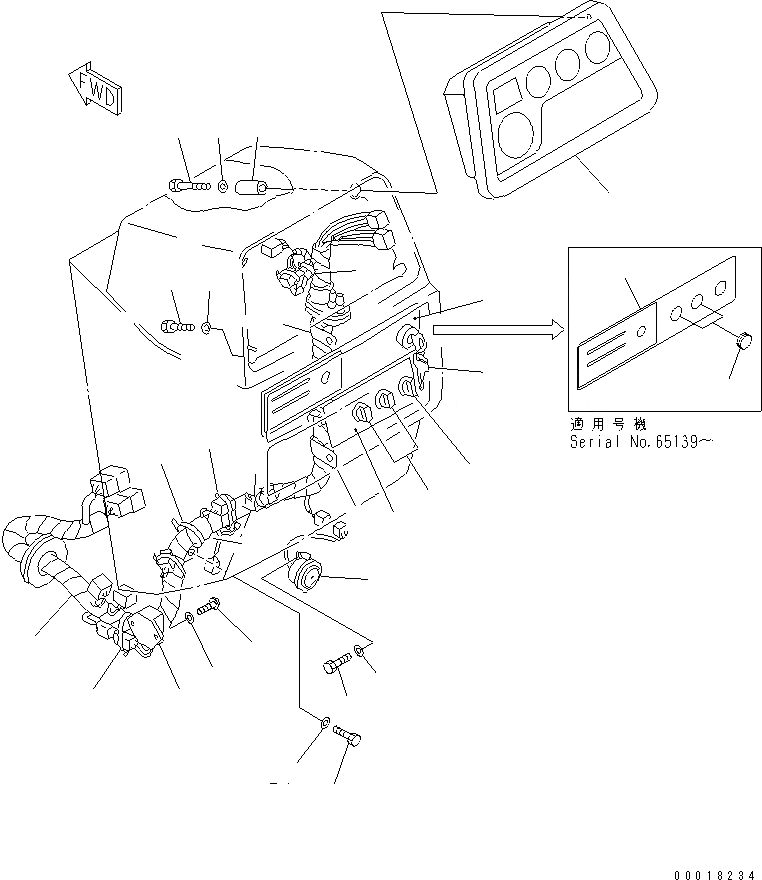 FWD

適用号機
Serial No.65139~

00018234