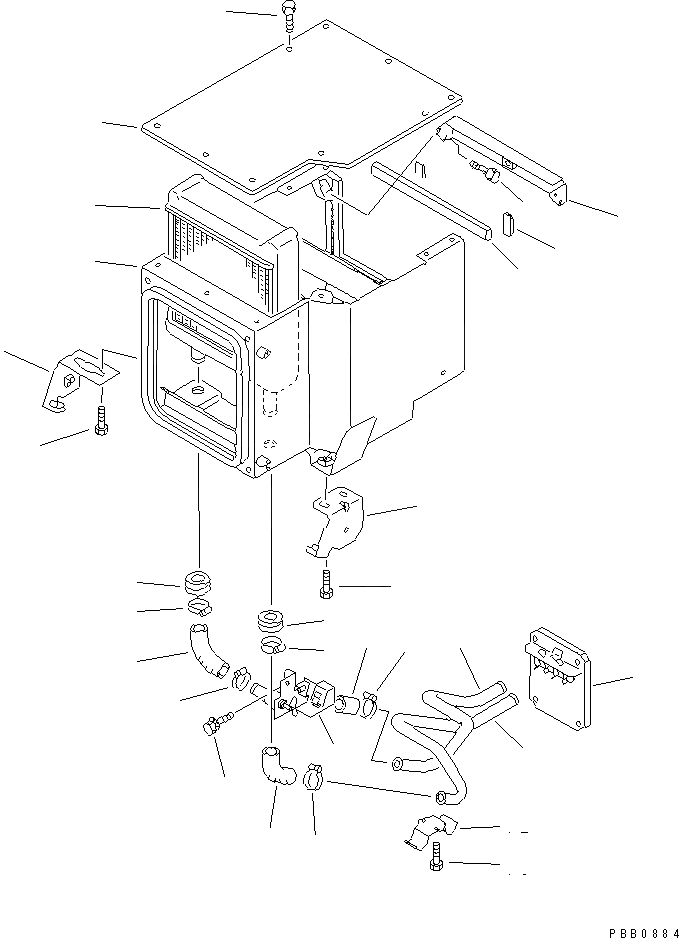 PBB0884