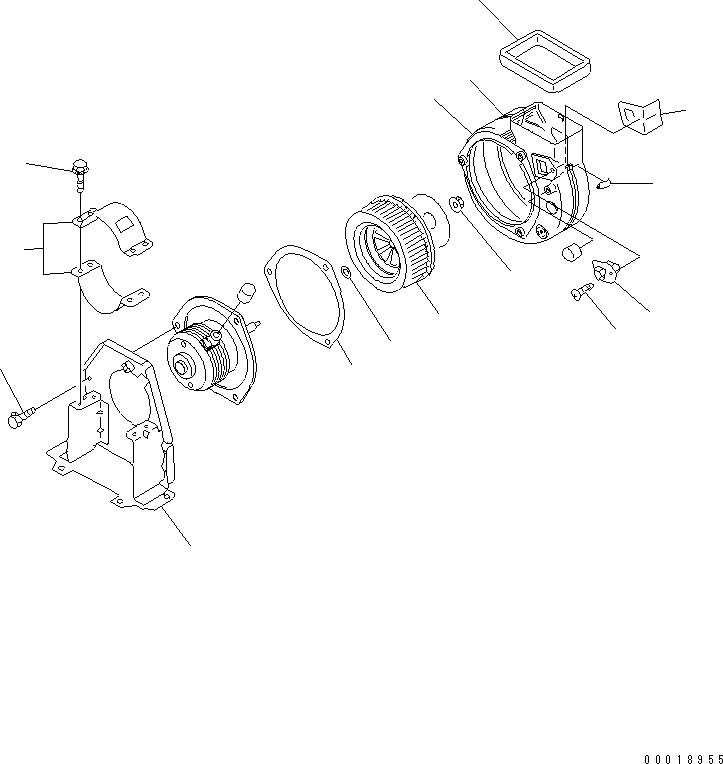 00018955