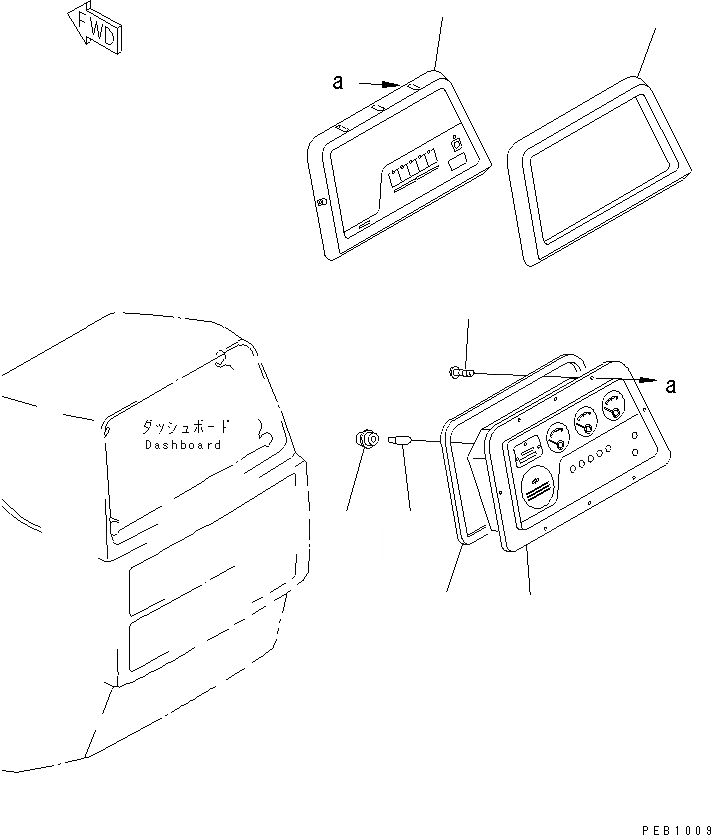 FWD

a

a

ダッシュボード
Dashboard

PEB1009