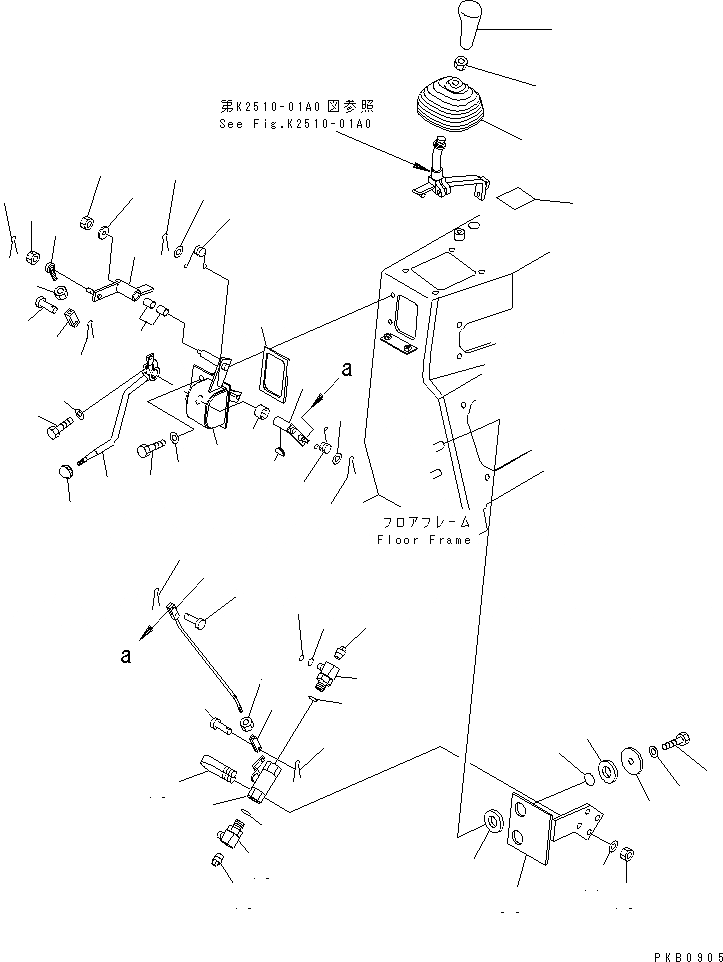 第K2510-01A0図参照
See Fig.K2510-01A0

a

フロアフレーム
Floor Frame

a

PKB0905