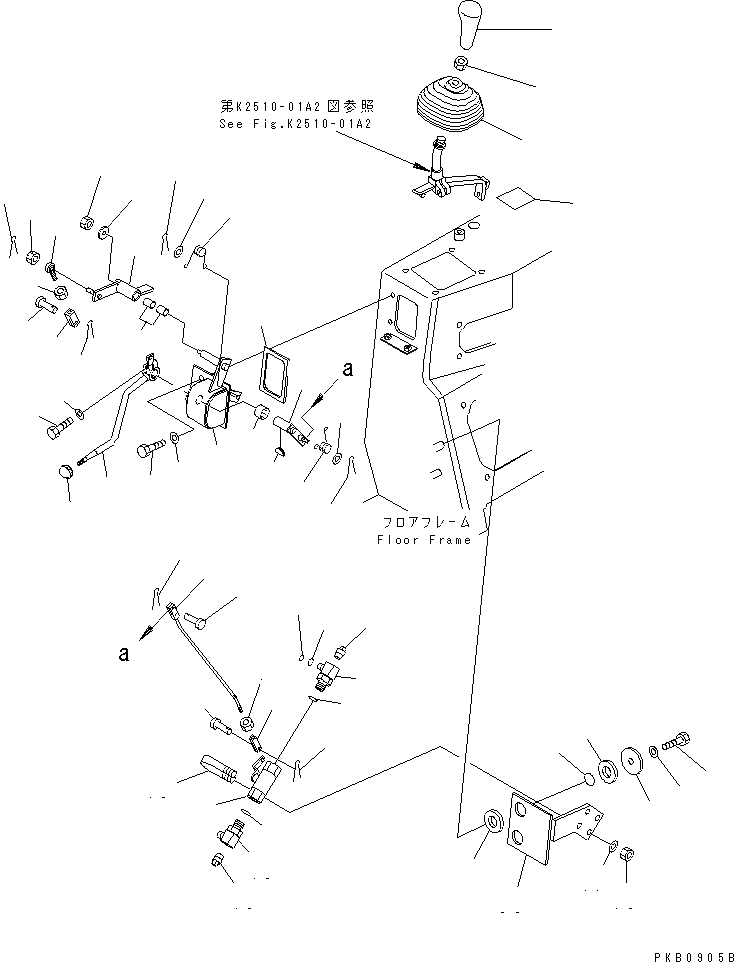 第K2510-01A2図参照
See Fig.K2510-01A2

a

フロアフレーム
Floor Frame

a

PKB0905B