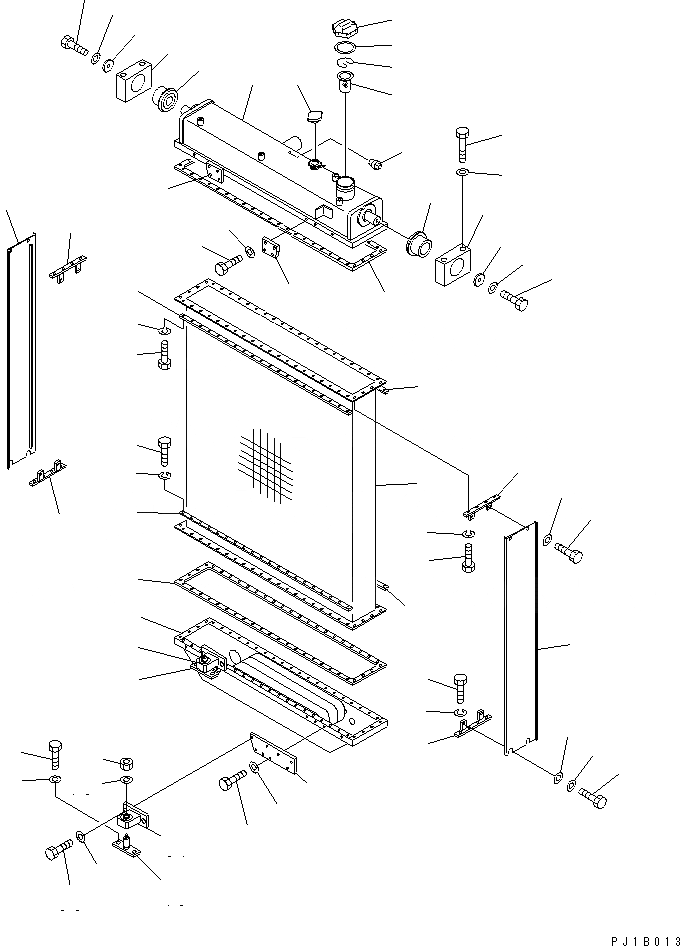 PJ1B013