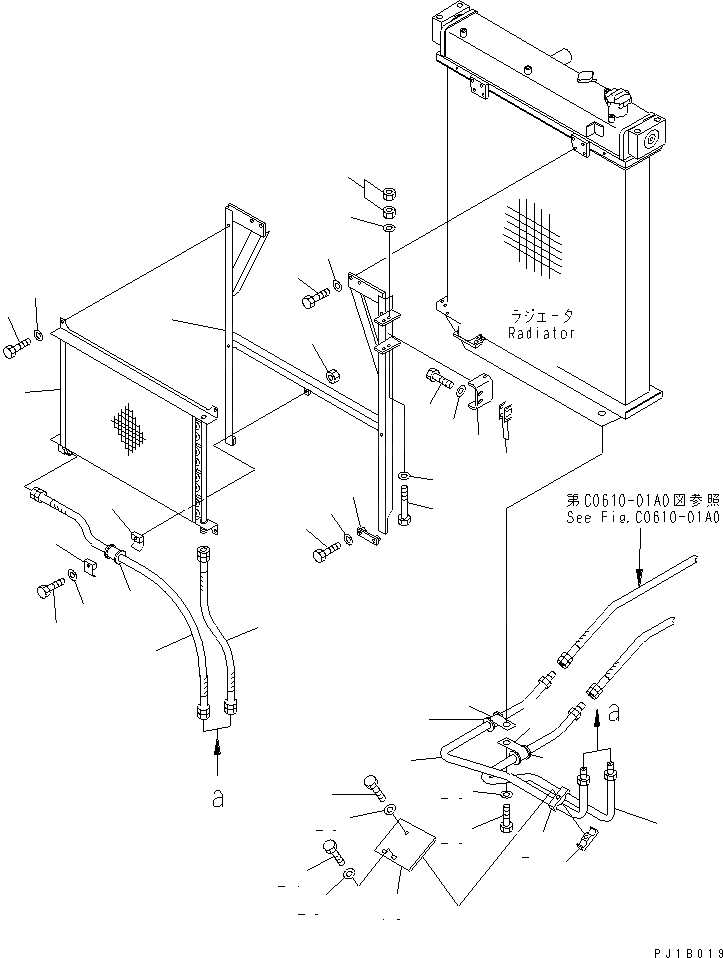 ラジエータ
Radiator

第C0610-01A0図参照
See Fig.C0610-01A0

a

a

PJ1B019