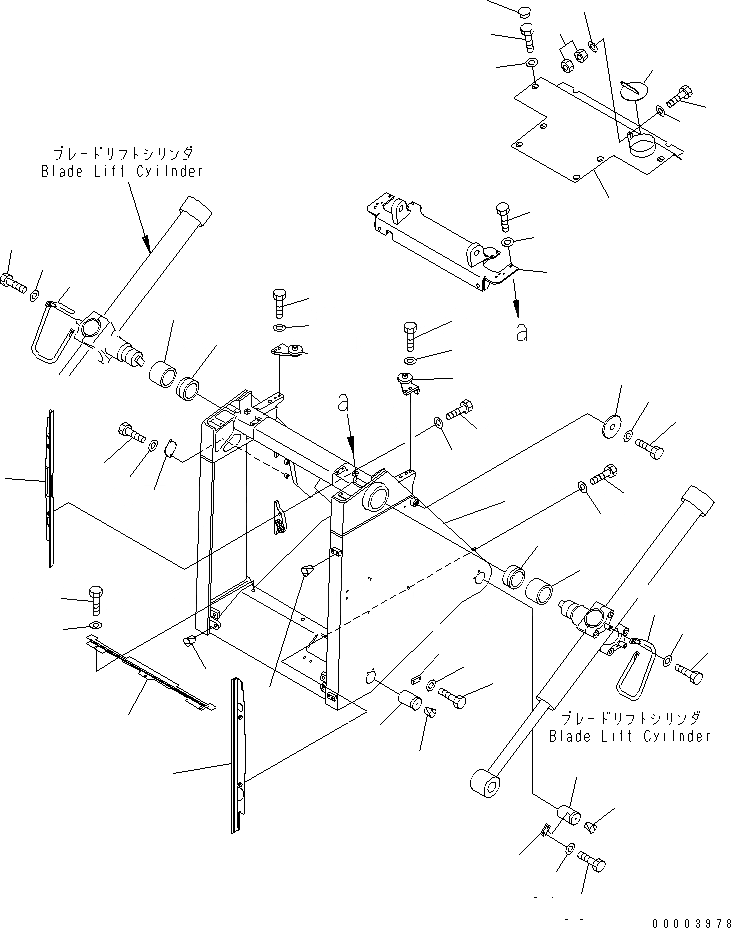 ブレードリフトシリンダ
Blade Lift Cylinder

a

a

ブレードリフトシリンダ
Blade Lift Cylinder

00003978