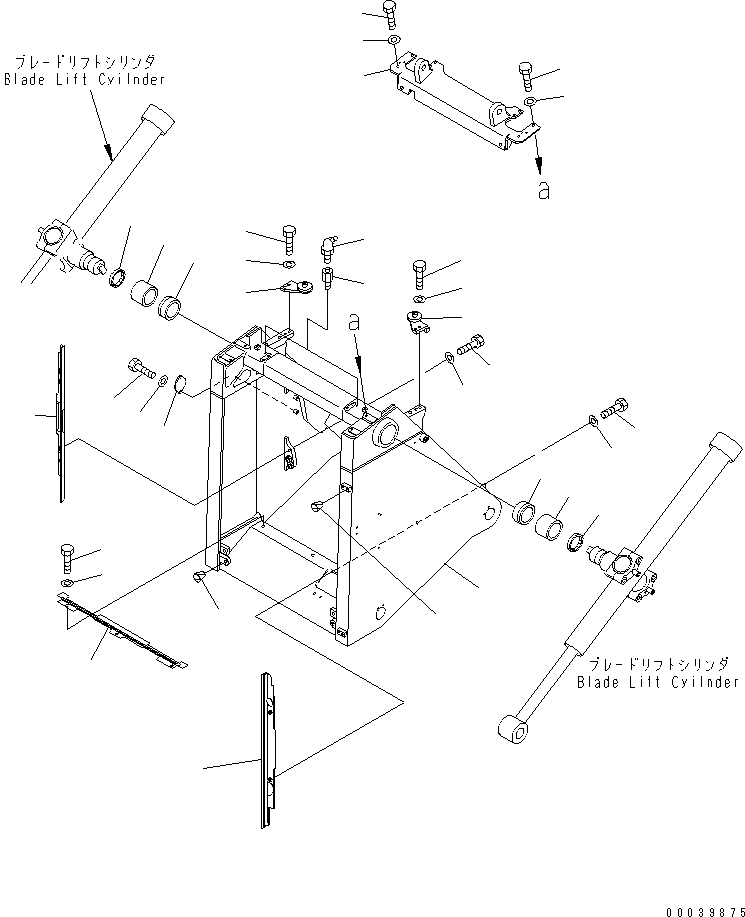 ブレードリフトシリンダ
Blade Lift Cylinder

a

a

ブレードリフトシリンダ
Blade Lift Cylinder

00039875