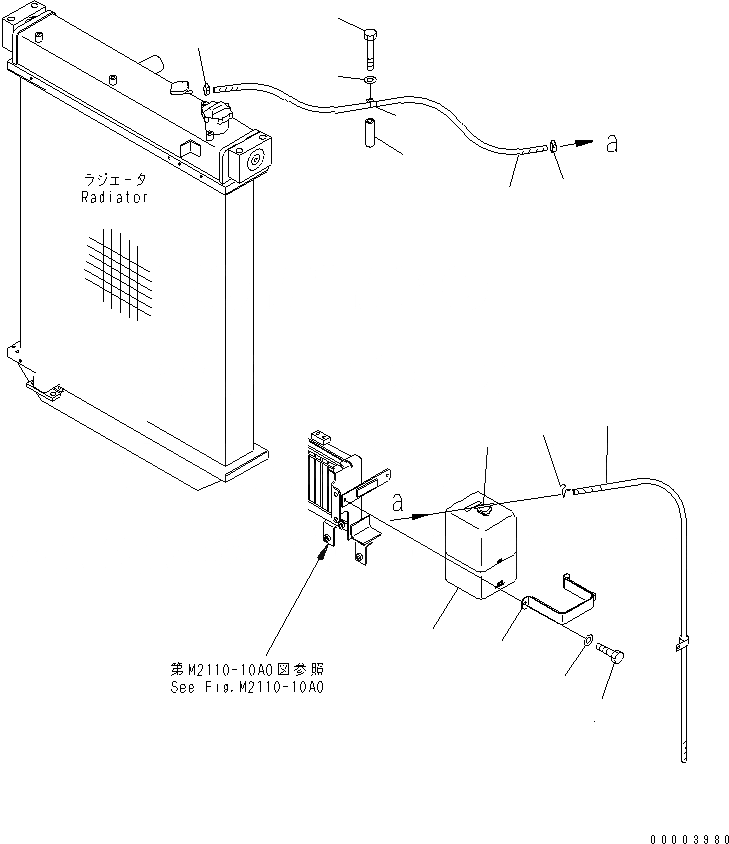 a

ラジエータ
Radiator

a

第M2110-10A0図参照
See Fig.M2110-10A0

00003980