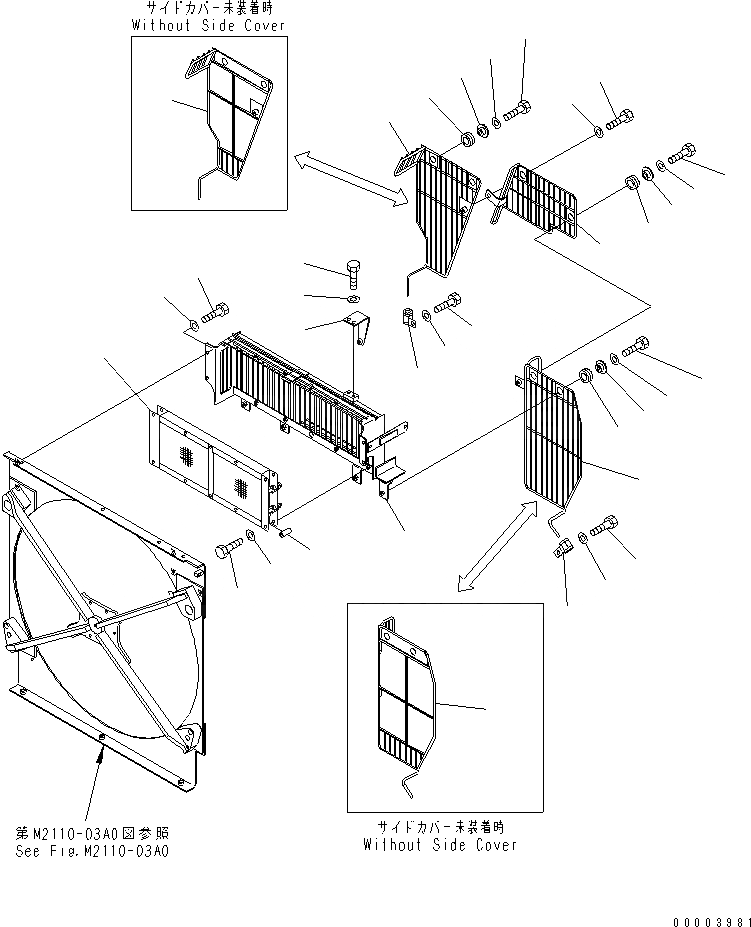 サイドカバー未装着時
Without Side Cover

第M2110-03A0図参照
See Fig.M2110-03A0

サイドカバー未装着時
Without Side Cover

00003981