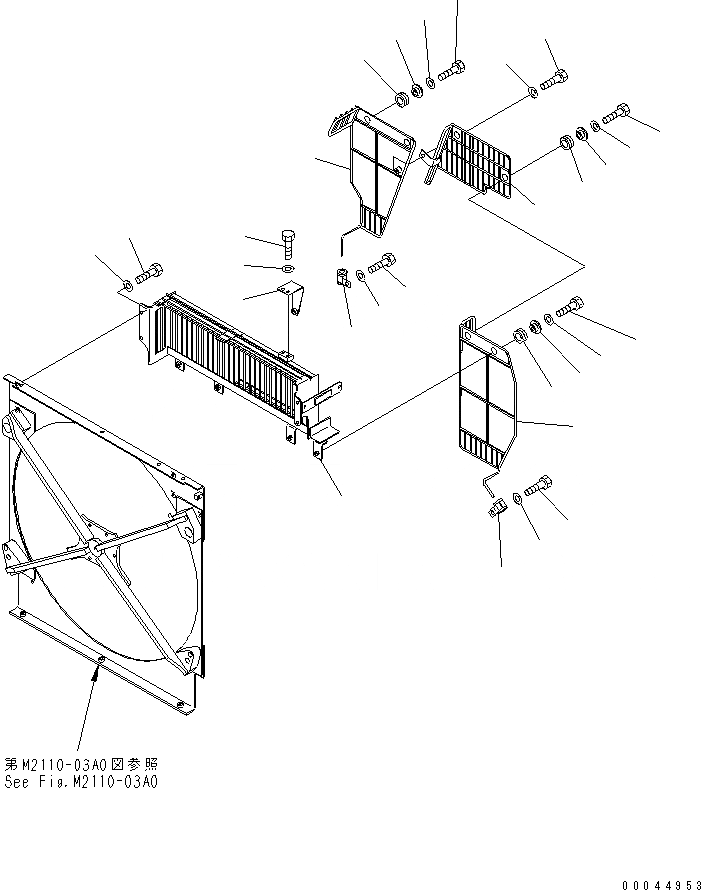 第M2110-03A0図参照
See Fig.M2110-03A0

00044953