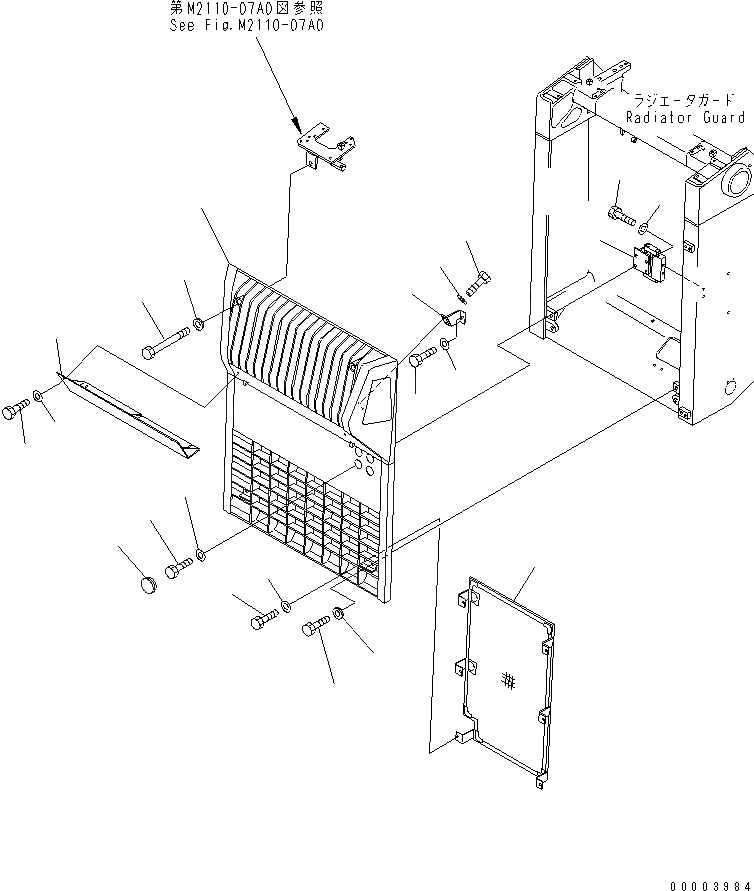 第M2110-07A0図参照
See Fig.M2110-07A0

ラジエータガード
Radiator Guard

00003984