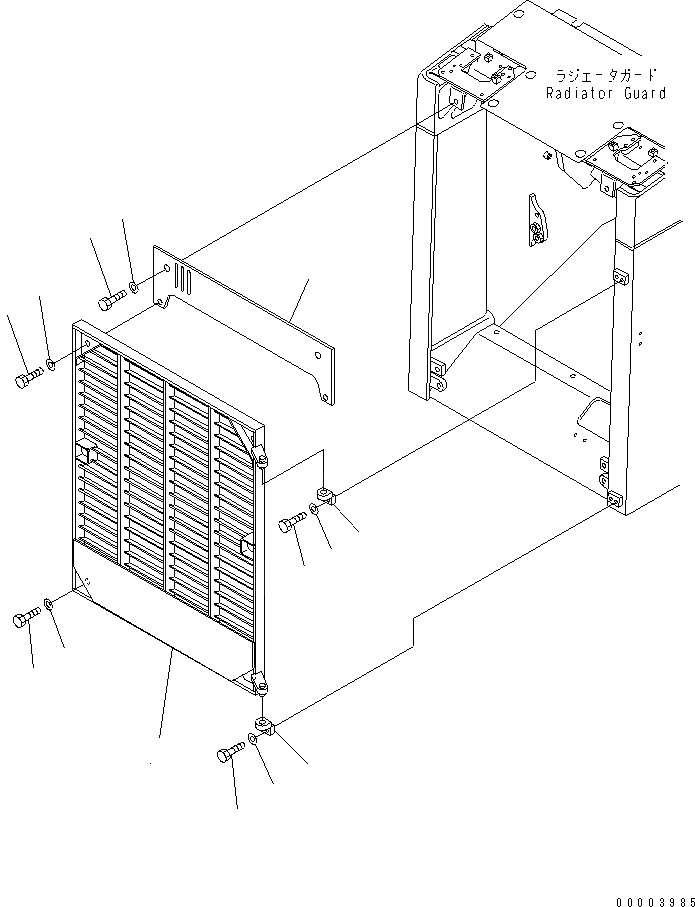 ラジエータガード
Radiator Guard

00003985