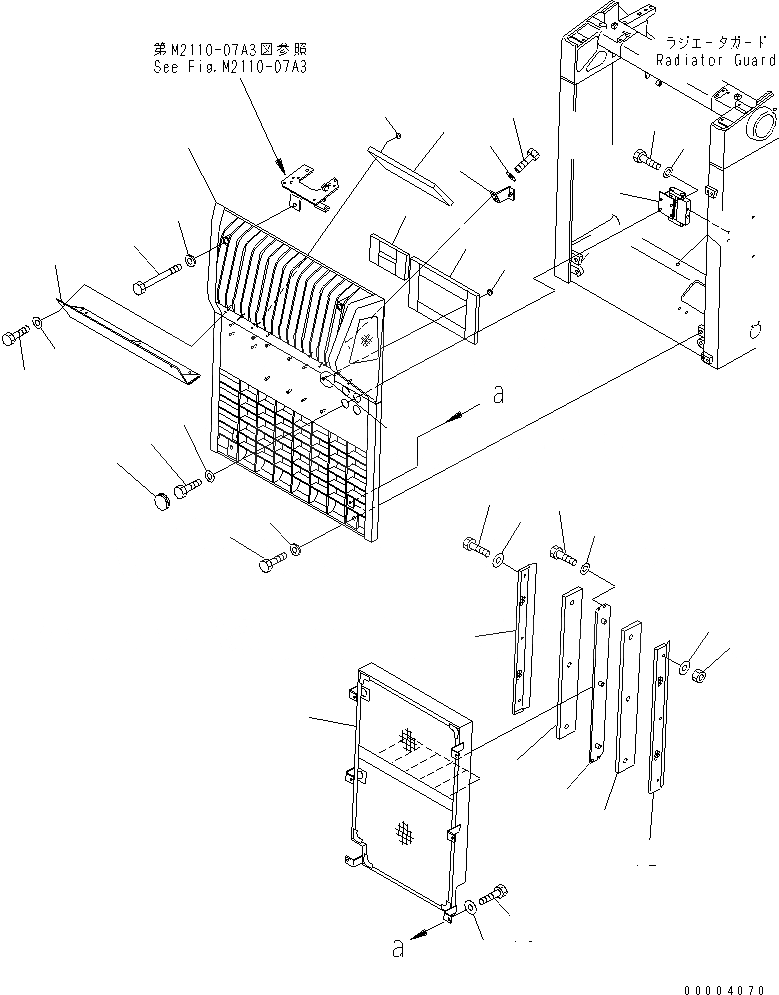 第M2110-07A3図参照
See Fig.M2110-07A3

ラジエータガード
Radiator Guard

a

a

00004070